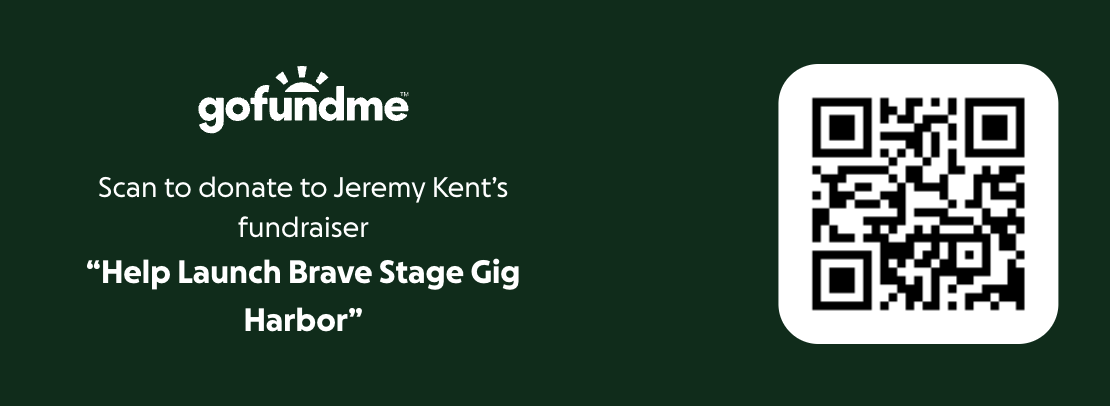 gofundme™

Scan to donate to Jeremy Kent's fundraiser

"Help Launch Brave Stage Gig Harbor"